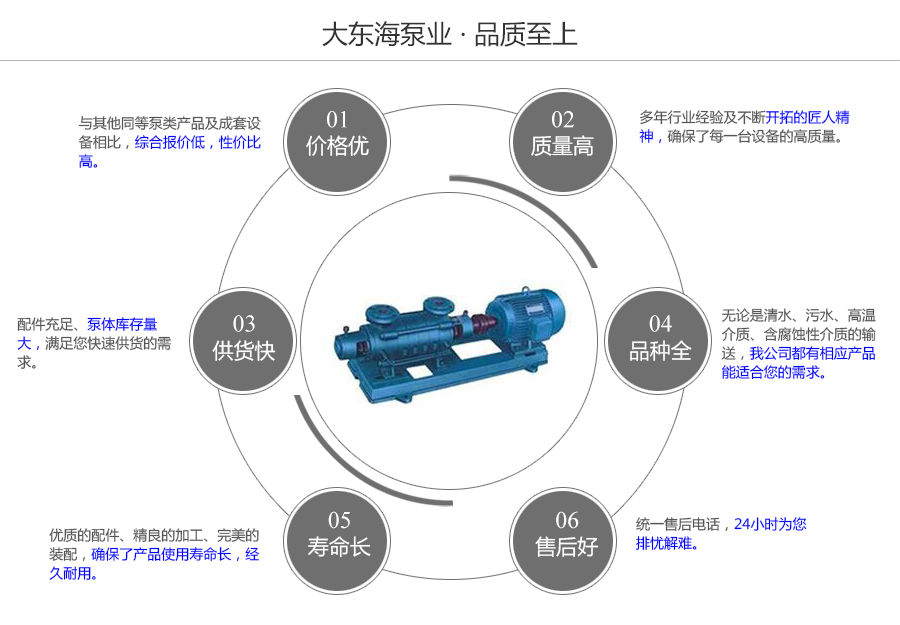 大东海泵业 · 品质至上

01
价格优

与其他同等泵类产品及成套设备相比，综合报价低，性价比高。

02
质量高

多年行业经验及不断开拓的匠人精神，确保了每一台设备的高质量。

03
供货快

配件充足、泵体库存量大，满足您快速供货的需求。

04
品种全

无论是清水、污水、高温介质、含腐蚀性介质的输送，我公司都有相应产品能适合您的需求。

05
寿命长

优质的配件、精良的加工、完美的装配，确保了产品使用寿命长，经久耐用。

06
售后好

统一售后电话，24小时为您排忧解难。